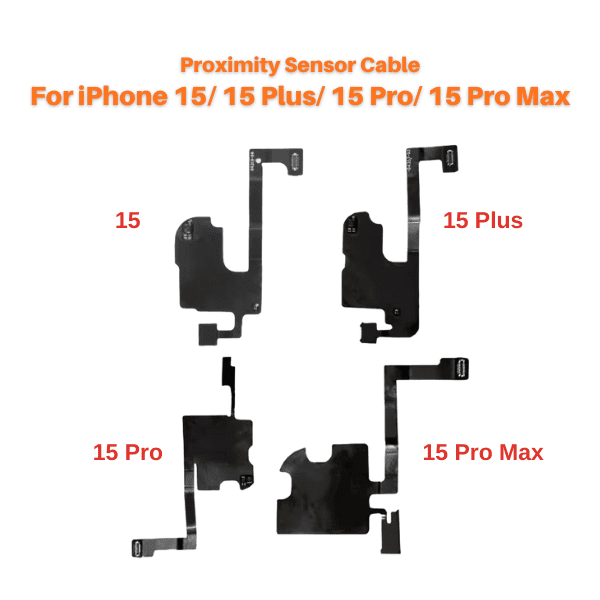 Proximity Sensor Cable
For iPhone 15/ 15 Plus/ 15 Pro/ 15 Pro Max

15

15 Plus

15 Pro

15 Pro Max