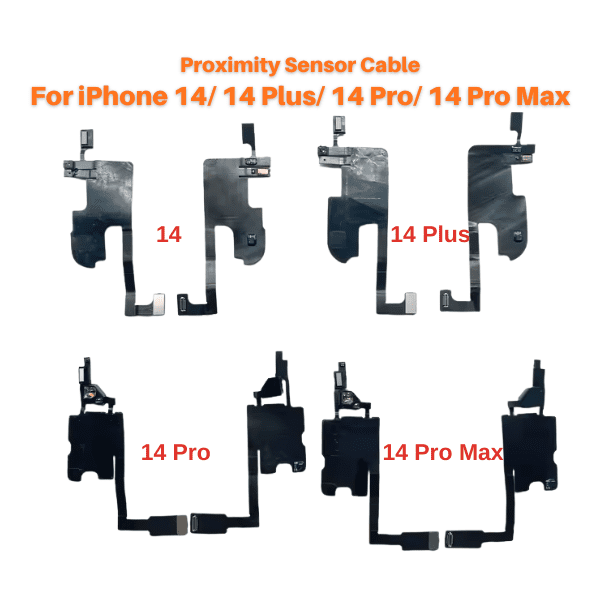 Proximity Sensor Cable
For iPhone 14/ 14 Plus/ 14 Pro/ 14 Pro Max

14

14 Plus

14 Pro

14 Pro Max